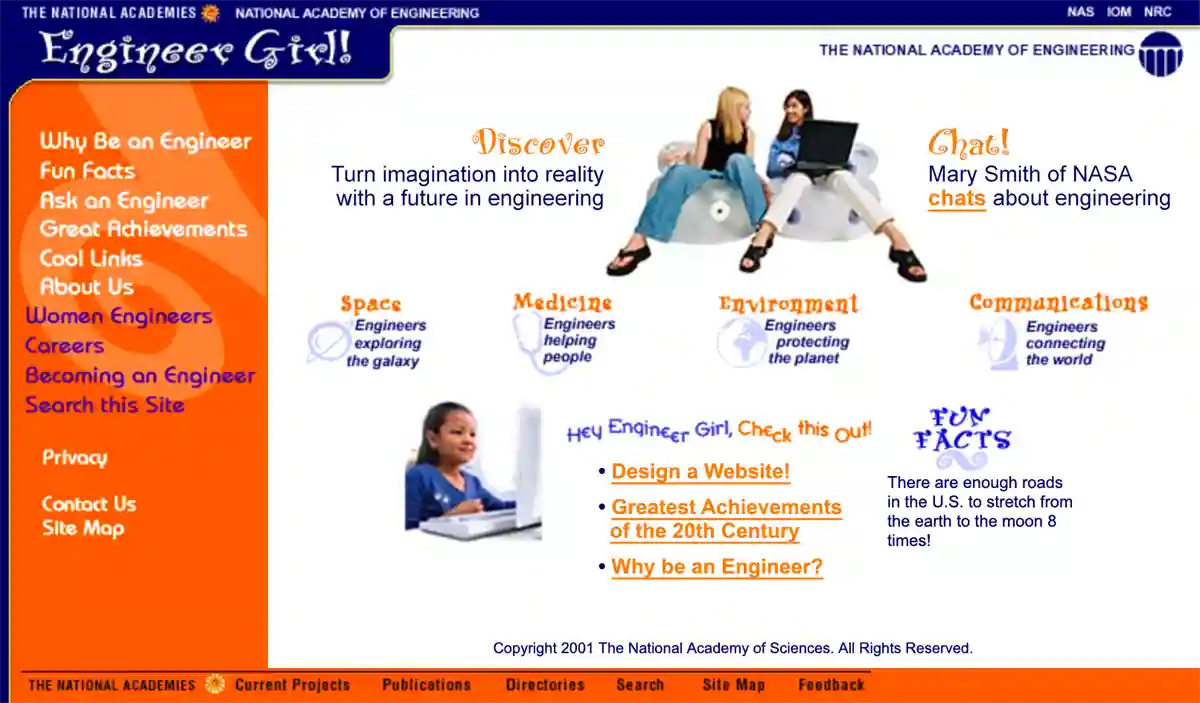 THE NATIONAL ACADEMIES NATIONAL ACADEMY OF ENGINEERING NAS IOM NRC

Engineer Girl!

THE NATIONAL ACADEMY OF ENGINEERING

Why Be an Engineer
Fun Facts
Ask an Engineer
Great Achievements
Cool Links
About Us
Women Engineers
Careers
Becoming an Engineer
Search this Site

Privacy

Contact Us
Site Map

Discover
Turn imagination into reality with a future in engineering

Chat!
Mary Smith of NASA chats about engineering

Space
Engineers exploring the galaxy

Medicine
Engineers helping people

Environment
Engineers protecting the planet

Communications
Engineers connecting the world

Hey Engineer Girl, Check this out!

• Design a Website!
• Greatest Achievements of the 20th Century
• Why be an Engineer?

FUN FACTS
There are enough roads in the U.S. to stretch from the earth to the moon 8 times!

Copyright 2001 The National Academy of Sciences. All Rights Reserved.

THE NATIONAL ACADEMIES Current Projects Publications Directories Search Site Map Feedback